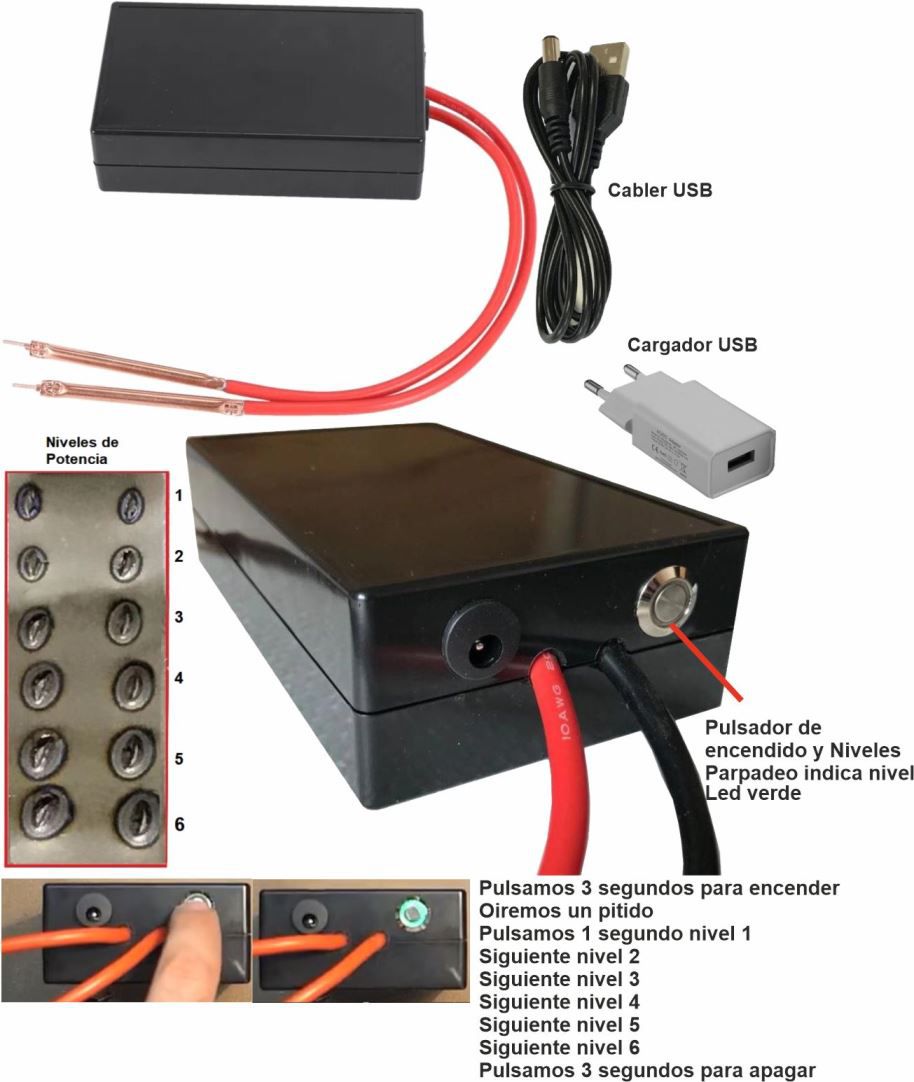 Cabler USB

Cargador USB

Niveles de Potencia

1
2
3
4
5
6

10AWG

Pulsador de encendido y Niveles
Parpadeo indica nivel
Led verde

Pulsamos 3 segundos para encender
Oiremos un pitido
Pulsamos 1 segundo nivel 1
Siguiente nivel 2
Siguiente nivel 3
Siguiente nivel 4
Siguiente nivel 5
Siguiente nivel 6
Pulsamos 3 segundos para apagar